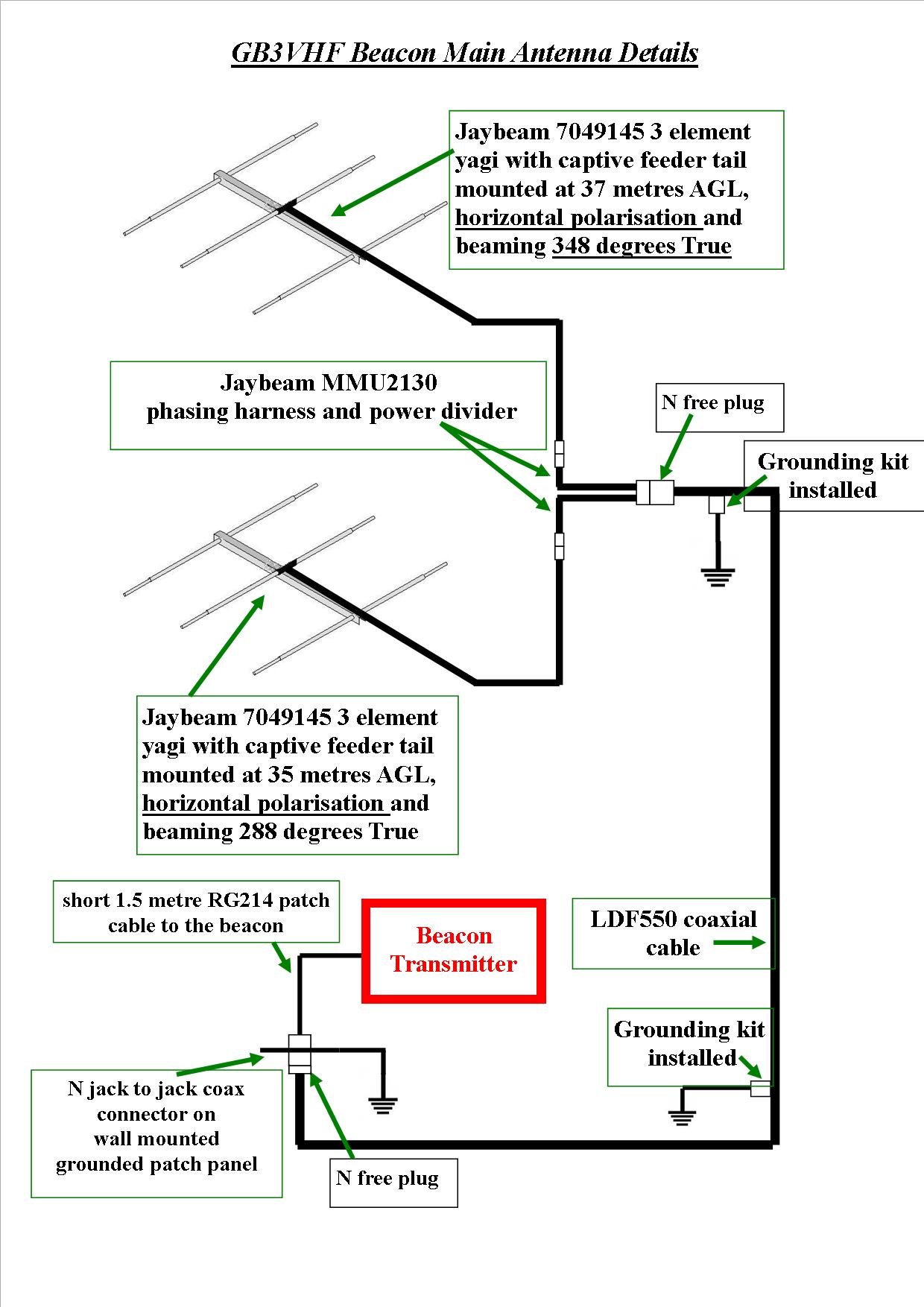 GB3VHF Beacon Main Antenna Details

Jaybeam 7049145 3 element yagi with captive feeder tail mounted at 37 metres AGL, horizontal polarisation and beaming 348 degrees True

Jaybeam MMU2130 phasing harness and power divider

N free plug

Grounding kit installed

Jaybeam 7049145 3 element yagi with captive feeder tail mounted at 35 metres AGL, horizontal polarisation and beaming 288 degrees True

short 1.5 metre RG214 patch cable to the beacon

Beacon Transmitter

LDF550 coaxial cable

Grounding kit installed

N jack to jack coax connector on wall mounted grounded patch panel

N free plug